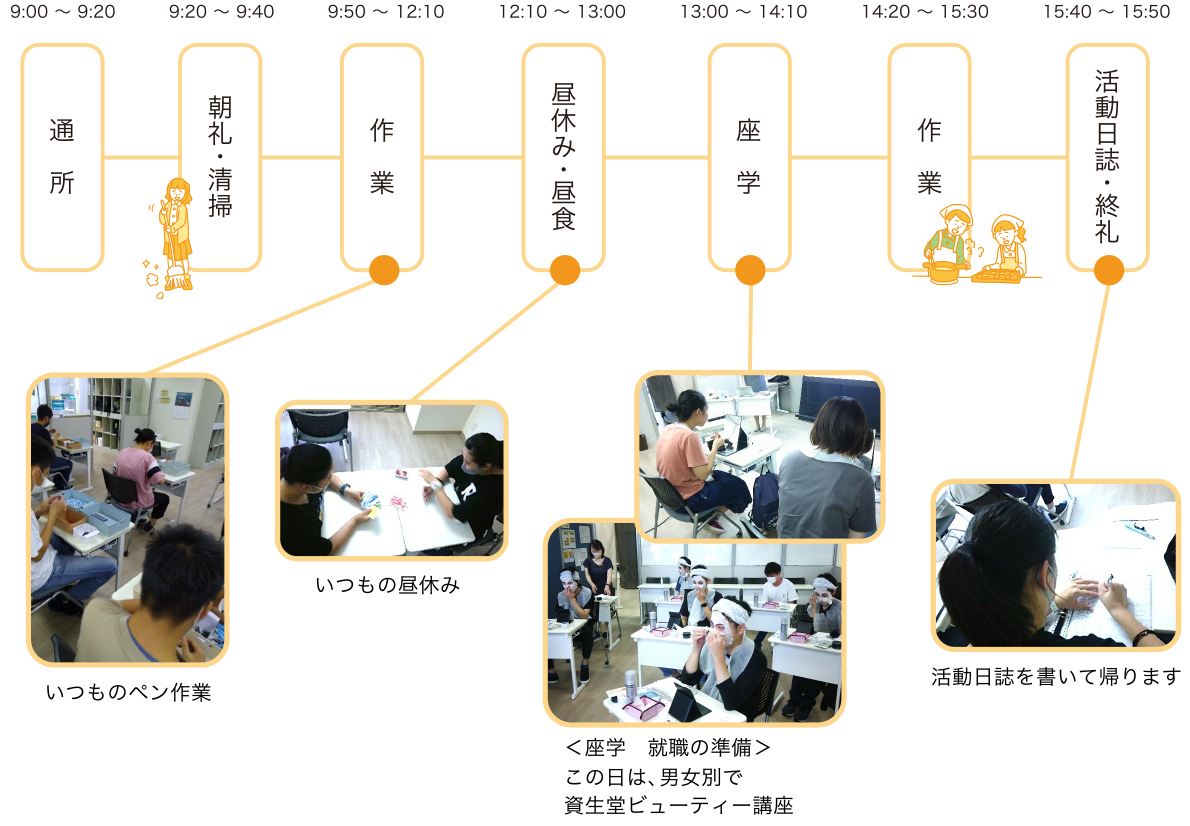 9:00 ～ 9:20

通所

9:20 ～ 9:40

朝礼・清掃

9:50 ～ 12:10

作業

12:10 ～ 13:00

昼休み・昼食

13:00 ～ 14:10

座学

14:20 ～ 15:30

作業

15:40 ～ 15:50

活動日誌・終礼

いつものペン作業

いつもの昼休み

＜座学　就職の準備＞
この日は、男女別で
資生堂ビューティー講座

活動日誌を書いて帰ります